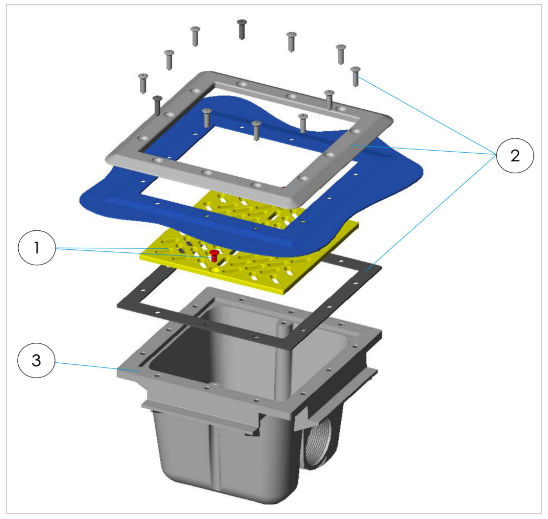 2
1
3